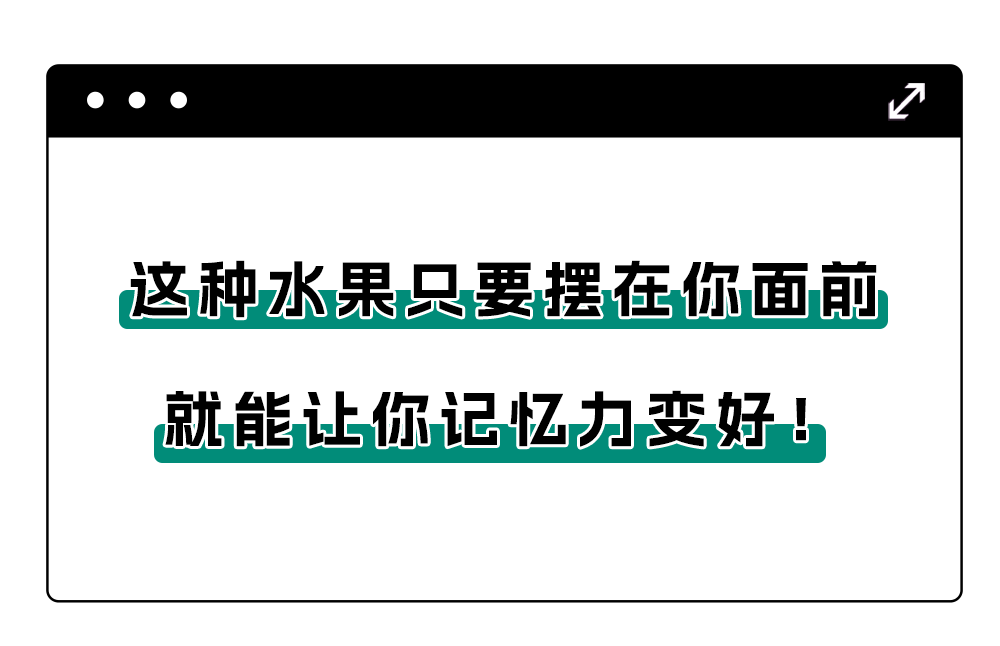 这种水果只要摆在你面前

就能让你记忆力变好！